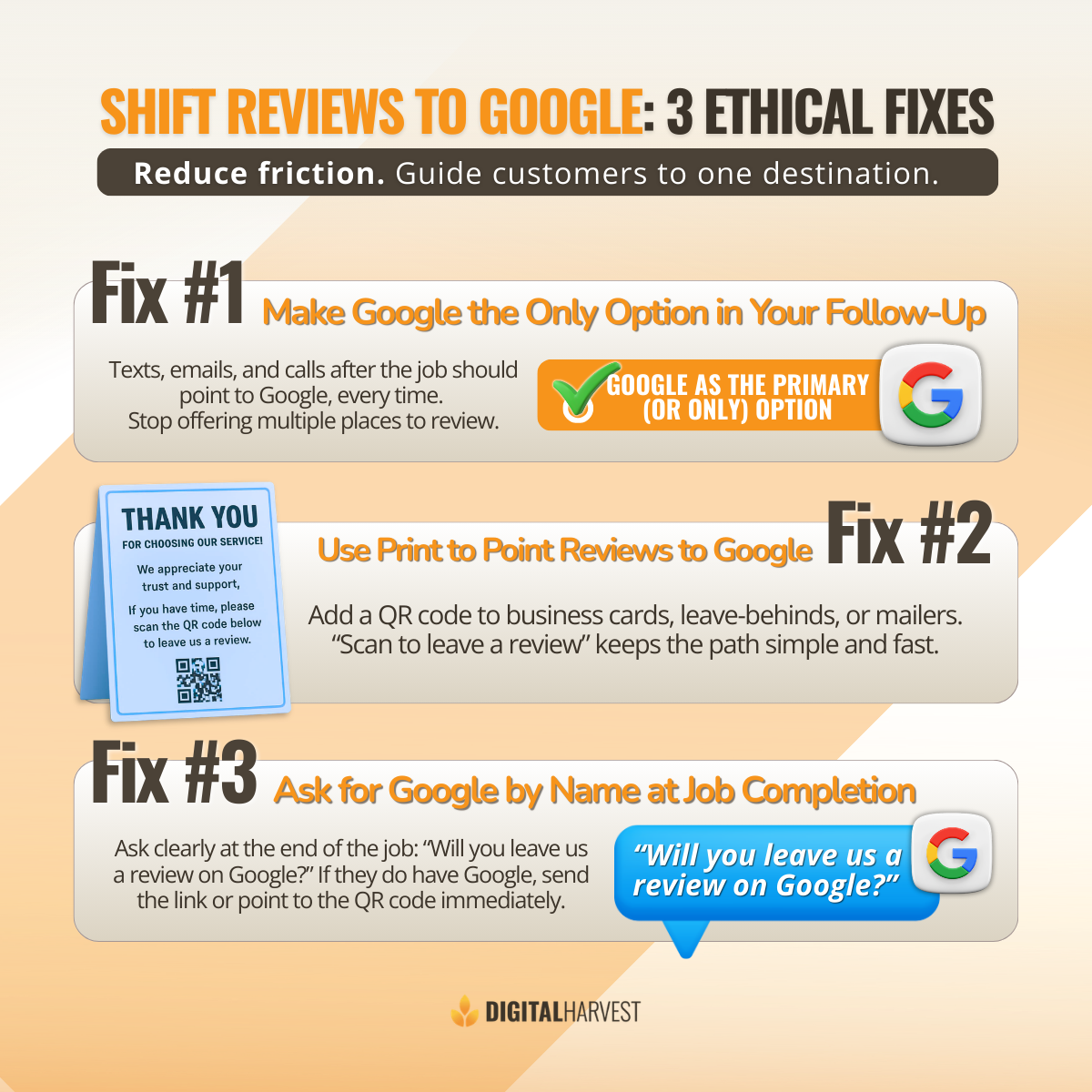 SHIFT REVIEWS TO GOOGLE: 3 ETHICAL FIXES

Reduce friction. Guide customers to one destination.

Fix #1 Make Google the Only Option in Your Follow-Up

Texts, emails, and calls after the job should point to Google, every time. Stop offering multiple places to review.

GOOGLE AS THE PRIMARY (OR ONLY) OPTION

THANK YOU
FOR CHOOSING OUR SERVICE!
We appreciate your trust and support,
If you have time, please scan the QR code below to leave us a review.

Use Print to Point Reviews to Google Fix #2

Add a QR code to business cards, leave-behinds, or mailers. "Scan to leave a review" keeps the path simple and fast.

Fix #3 Ask for Google by Name at Job Completion

Ask clearly at the end of the job: "Will you leave us a review on Google?" If they do have Google, send the link or point to the QR code immediately.

"Will you leave us a review on Google?"

DIGITALHARVEST