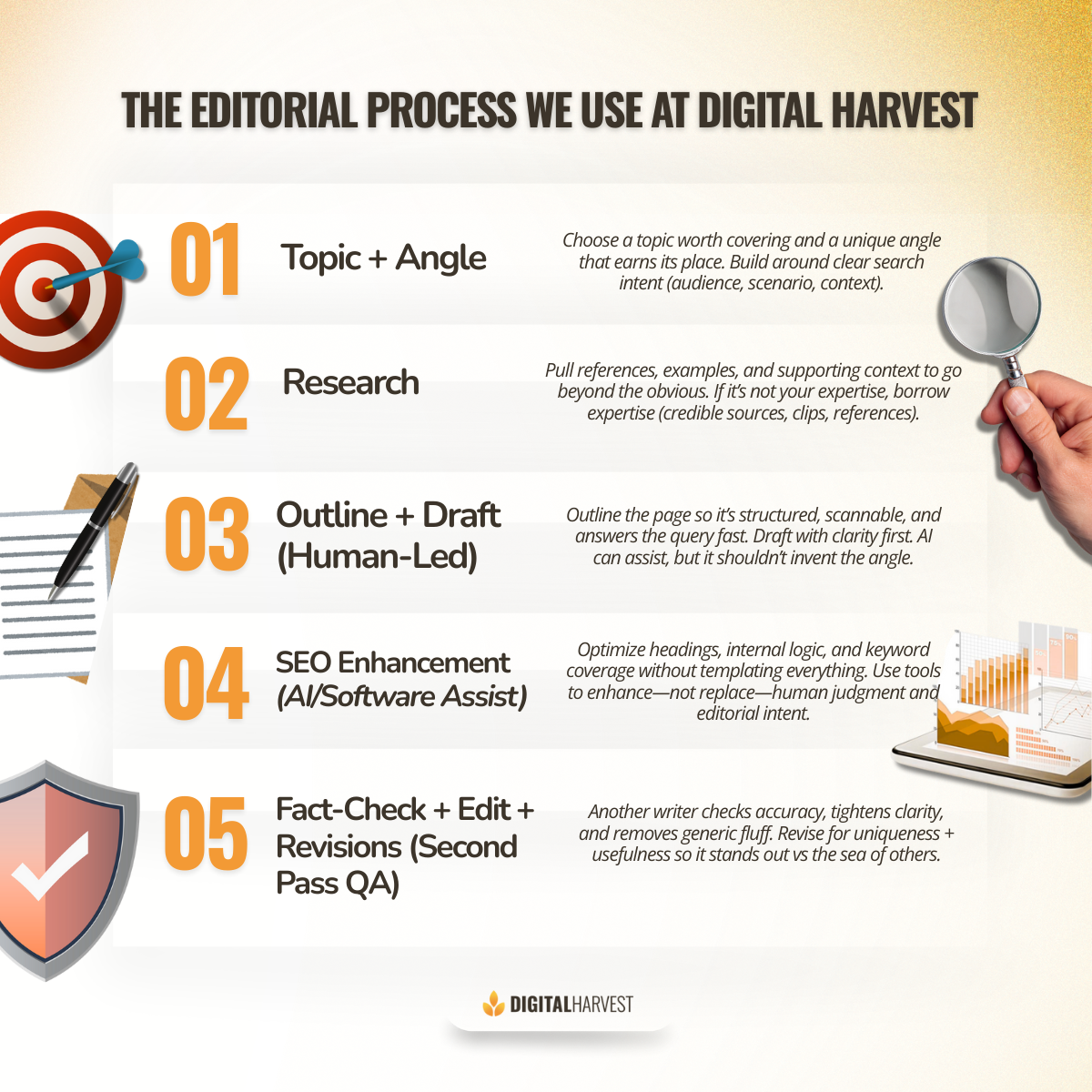 THE EDITORIAL PROCESS WE USE AT DIGITAL HARVEST

01 Topic + Angle

Choose a topic worth covering and a unique angle that earns its place. Build around clear search intent (audience, scenario, context).

02 Research

Pull references, examples, and supporting context to go beyond the obvious. If it's not your expertise, borrow expertise (credible sources, clips, references).

03 Outline + Draft (Human-Led)

Outline the page so it's structured, scannable, and answers the query fast. Draft with clarity first. AI can assist, but it shouldn't invent the angle.

04 SEO Enhancement (AI/Software Assist)

Optimize headings, internal logic, and keyword coverage without templating everything. Use tools to enhance—not replace—human judgment and editorial intent.

05 Fact-Check + Edit + Revisions (Second Pass QA)

Another writer checks accuracy, tightens clarity, and removes generic fluff. Revise for uniqueness + usefulness so it stands out vs the sea of others.

DIGITALHARVEST